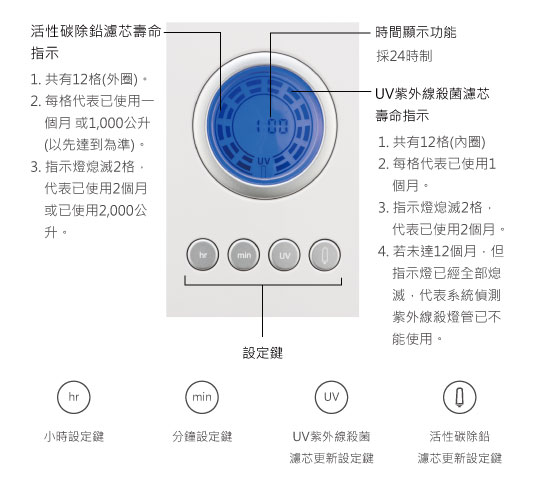 活性碳除鉛濾芯壽命指示

1. 共有12格(外圈)。
2. 每格代表已使用一個月 或1,000公升(以先達到為準)。
3. 指示燈熄滅2格，代表已使用2個月或已使用2,000公升。

時間顯示功能
採24時制

UV紫外線殺菌濾芯壽命指示

1. 共有12格(內圈)
2. 每格代表已使用1個月。
3. 指示燈熄滅2格，代表已使用2個月。
4. 若未達12個月，但指示燈已經全部熄滅，代表系統偵測紫外線殺燈管已不能使用。

1:00
UV

hr
min
UV

設定鍵

hr
小時設定鍵

min
分鐘設定鍵

UV
UV紫外線殺菌濾芯更新設定鍵

活性碳除鉛濾芯更新設定鍵